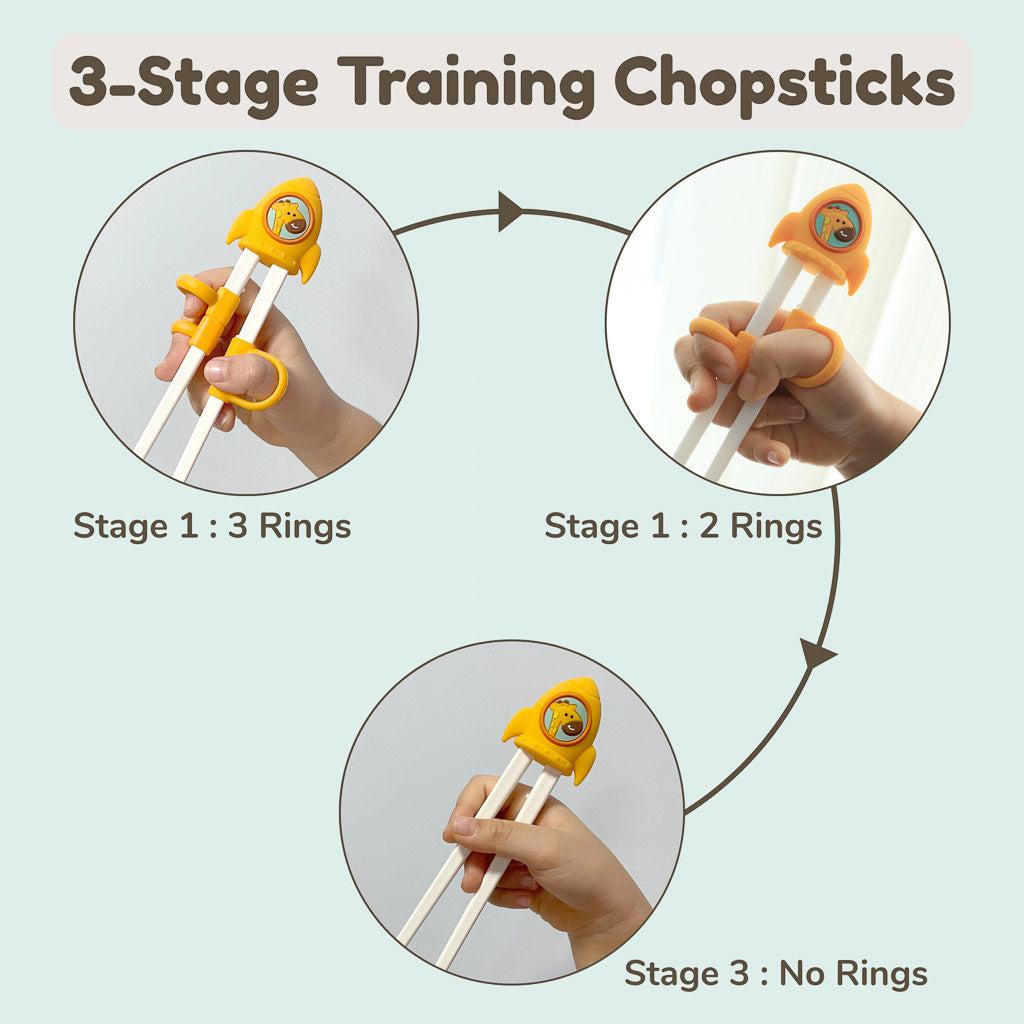 3-Stage Training Chopsticks

Stage 1 : 3 Rings

Stage 1 : 2 Rings

Stage 3 : No Rings